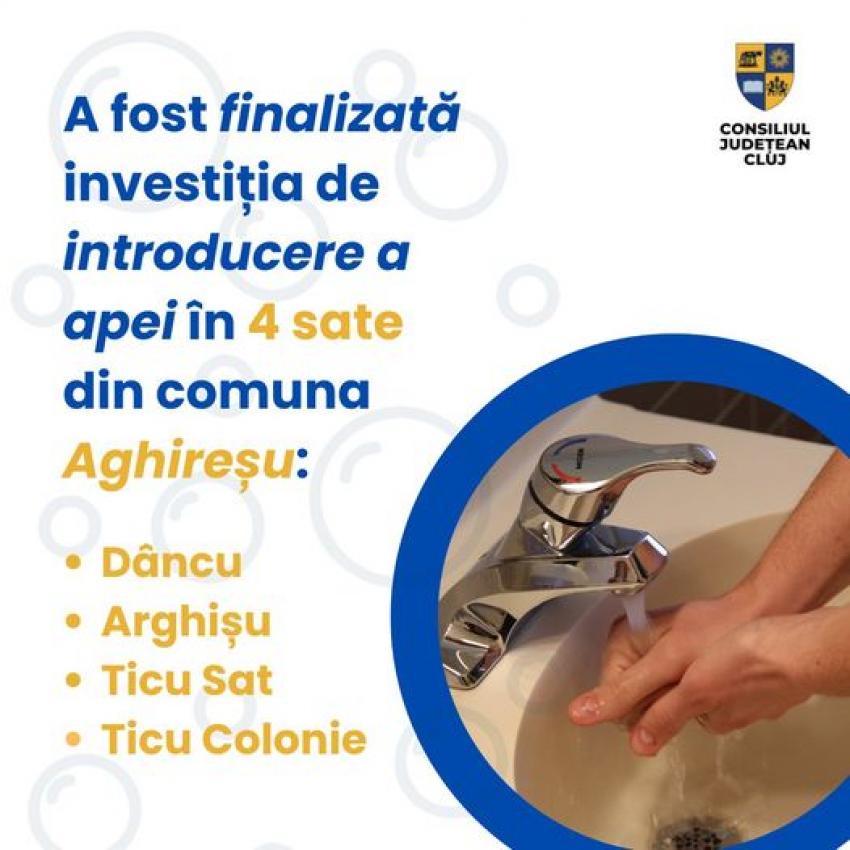 CONSILIUL JUDEȚEAN CLUJ

A fost finalizată investiția de introducere a apei în 4 sate din comuna Aghireșu:

• Dâncu
• Arghișu
• Ticu Sat
• Ticu Colonie